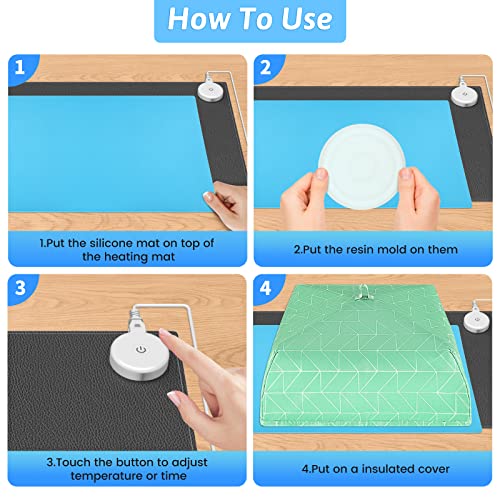 How To Use

1

1.Put the silicone mat on top of the heating mat

2

2.Put the resin mold on them

3

3.Touch the button to adjust temperature or time

4

4.Put on a insulated cover