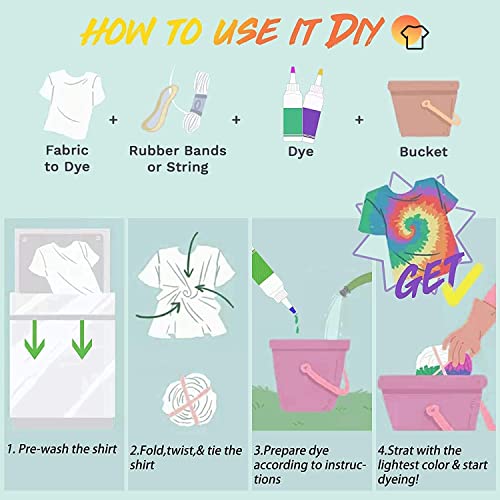 HOW TO USE IT DIY

Fabric to Dye + Rubber Bands or String + Dye + Bucket

GET

1. Pre-wash the shirt

2.Fold,twist,& tie the shirt

3.Prepare dye according to instructions

4.Strat with the lightest color & start dyeing!