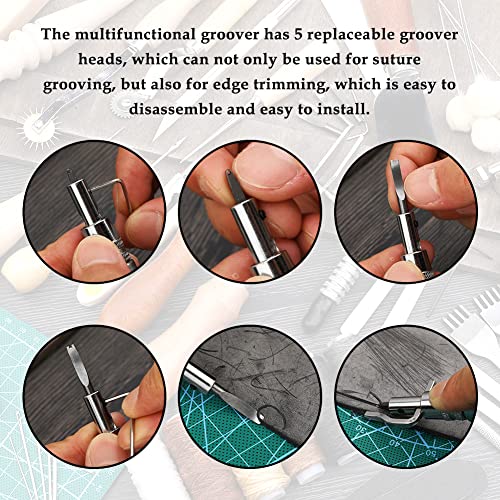 The multifunctional groover has 5 replaceable groover heads, which can not only be used for suture grooving, but also for edge trimming, which is easy to disassemble and easy to install.

30

40

50