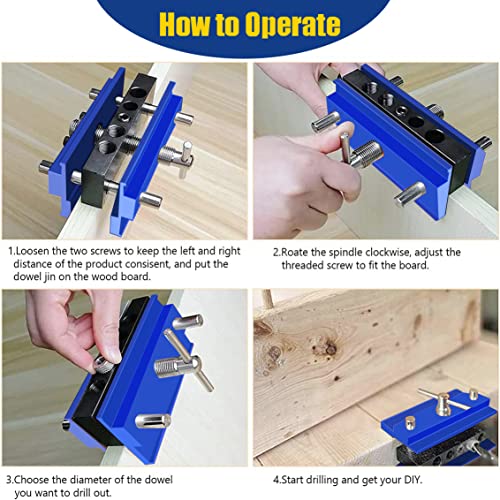 How to Operate

1.Loosen the two screws to keep the left and right distance of the product consisent, and put the dowel jin on the wood board.

2.Roate the spindle clockwise, adjust the threaded screw to fit the board.

3.Choose the diameter of the dowel you want to drill out.

4.Start drilling and get your DIY.