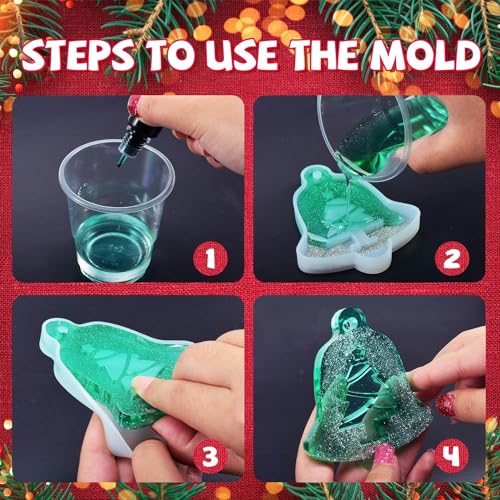 STEPS TO USE THE MOLD

1

2

3

4