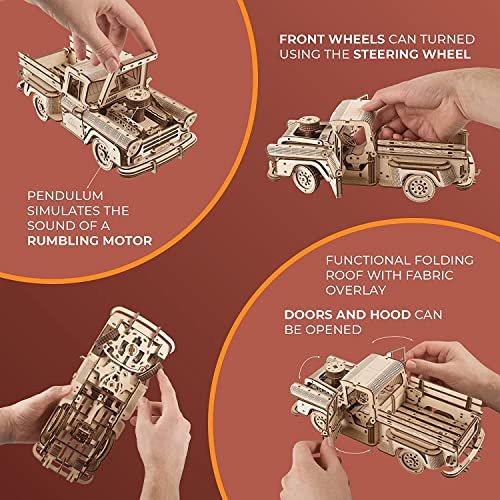 FRONT WHEELS CAN TURNED USING THE STEERING WHEEL

PENDULUM SIMULATES THE SOUND OF A RUMBLING MOTOR

FUNCTIONAL FOLDING ROOF WITH FABRIC OVERLAY

DOORS AND HOOD CAN BE OPENED