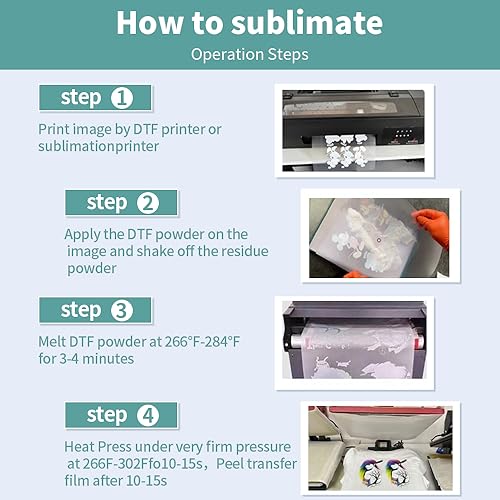 How to sublimate
Operation Steps

step 1
Print image by DTF printer or sublimationprinter

step 2
Apply the DTF powder on the image and shake off the residue powder

step 3
Melt DTF powder at 266°F-284°F for 3-4 minutes

step 4
Heat Press under very firm pressure at 266F-302Ffo10-15s，Peel transfer film after 10-15s