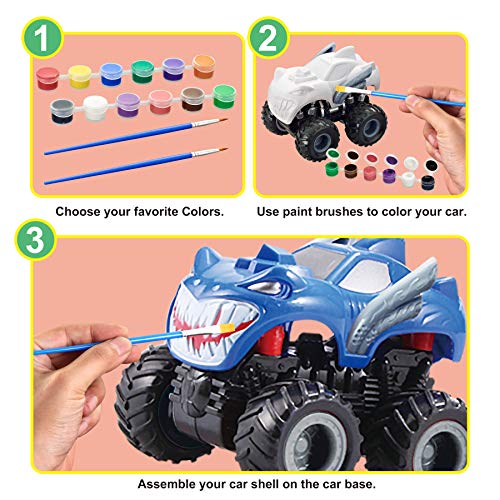 1

Choose your favorite Colors.

2

Use paint brushes to color your car.

3

Assemble your car shell on the car base.