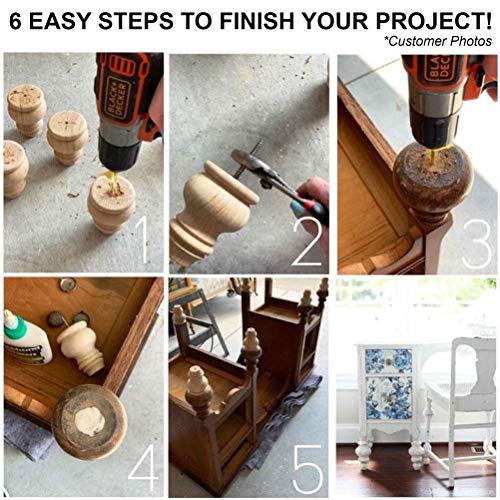 6 EASY STEPS TO FINISH YOUR PROJECT!
*Customer Photos

BLACK+DECKER

1

2

BLACK+DECKER

3

4

5