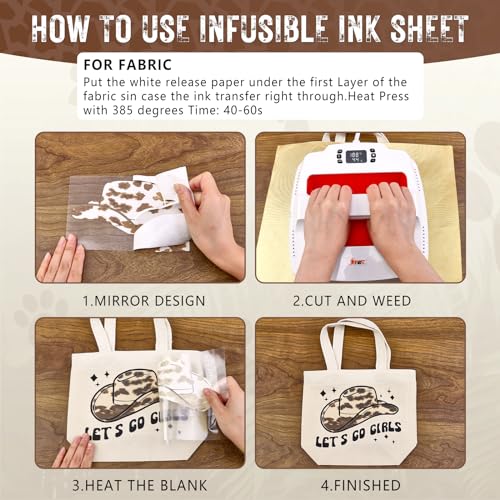 HOW TO USE INFUSIBLE INK SHEET

FOR FABRIC
Put the white release paper under the first Layer of the fabric sin case the ink transfer right through.Heat Press with 385 degrees Time: 40-60s

1.MIRROR DESIGN

2.CUT AND WEED

LET'S GO GIRLS

3.HEAT THE BLANK

LET'S GO GIRLS

4.FINISHED