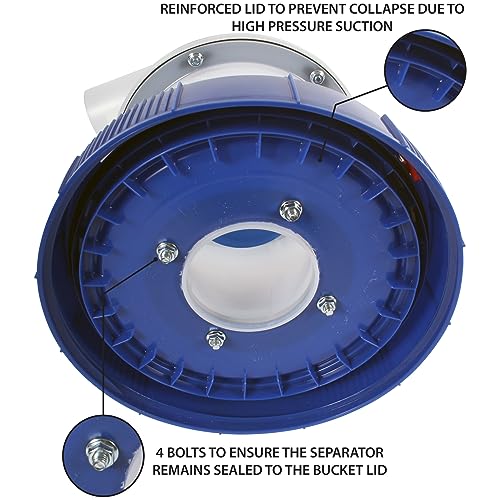 REINFORCED LID TO PREVENT COLLAPSE DUE TO HIGH PRESSURE SUCTION

4 BOLTS TO ENSURE THE SEPARATOR REMAINS SEALED TO THE BUCKET LID