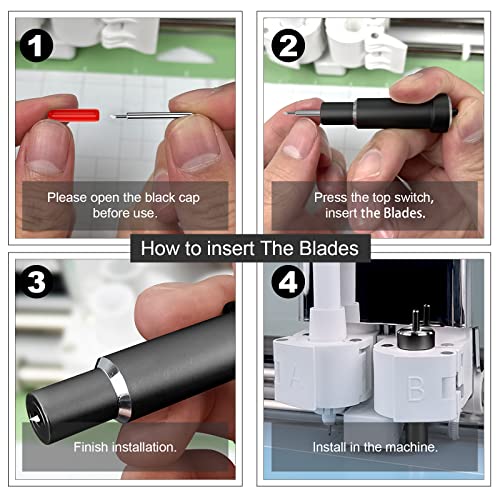 1

Please open the black cap before use.

2

Press the top switch, insert the Blades.

How to insert The Blades

3

Finish installation.

4

A

B

Install in the machine.