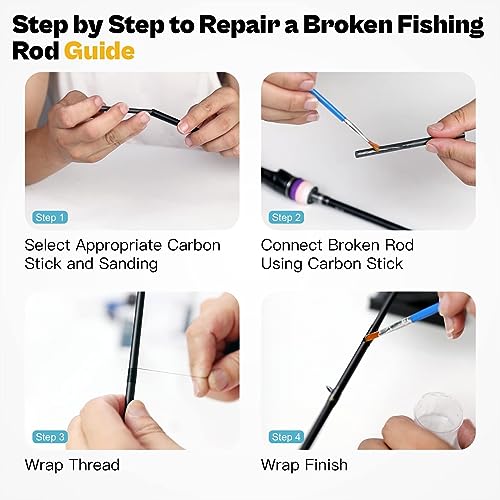 Step by Step to Repair a Broken Fishing Rod Guide

Step 1

Select Appropriate Carbon Stick and Sanding

Step 2

Connect Broken Rod Using Carbon Stick

Step 3

Wrap Thread

Step 4

Wrap Finish