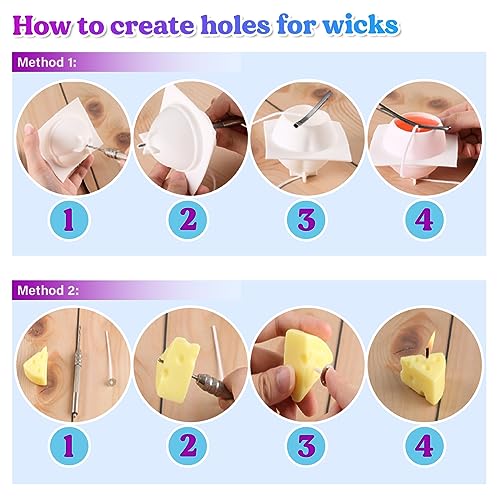 How to create holes for wicks

Method 1:

1

2

3

4

Method 2:

1

2

3

4