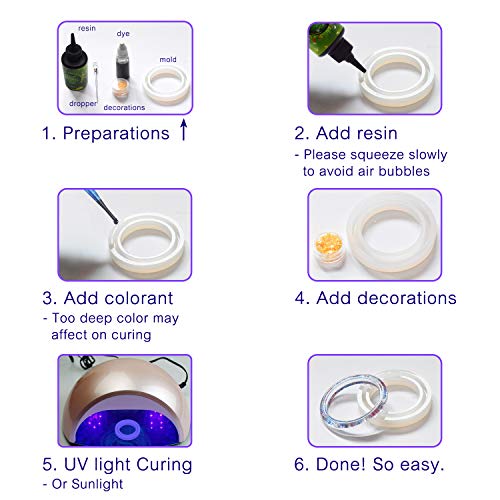 resin
dye
mold
dropper
decorations

1. Preparations ↑

2. Add resin
- Please squeeze slowly to avoid air bubbles

3. Add colorant
- Too deep color may affect on curing

4. Add decorations

5. UV light Curing
- Or Sunlight

6. Done! So easy.