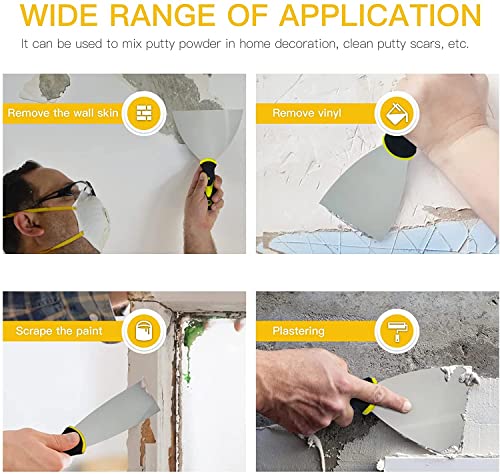 WIDE RANGE OF APPLICATION

It can be used to mix putty powder in home decoration, clean putty scars, etc.

Remove the wall skin

Remove vinyl

Scrape the paint

Plastering