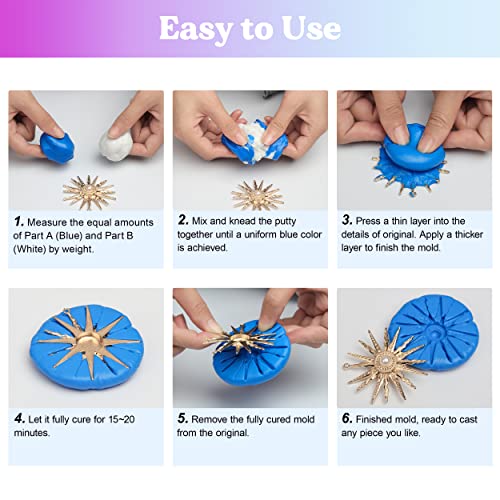 Easy to Use

1. Measure the equal amounts of Part A (Blue) and Part B (White) by weight.

2. Mix and knead the putty together until a uniform blue color is achieved.

3. Press a thin layer into the details of original. Apply a thicker layer to finish the mold.

4. Let it fully cure for 15~20 minutes.

5. Remove the fully cured mold from the original.

6. Finished mold, ready to cast any piece you like.