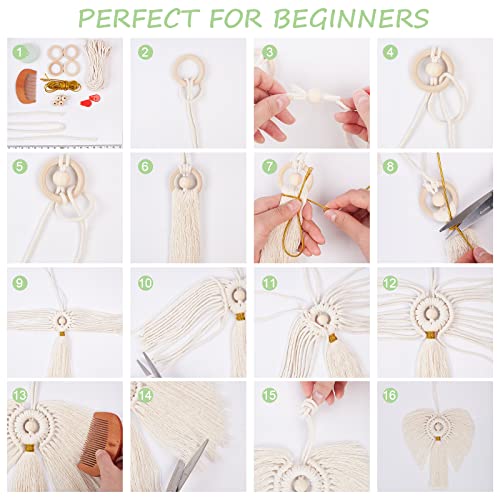 PERFECT FOR BEGINNERS

1

2

3

4

5

6

7

8

9

10

11

12

13

14

15

16