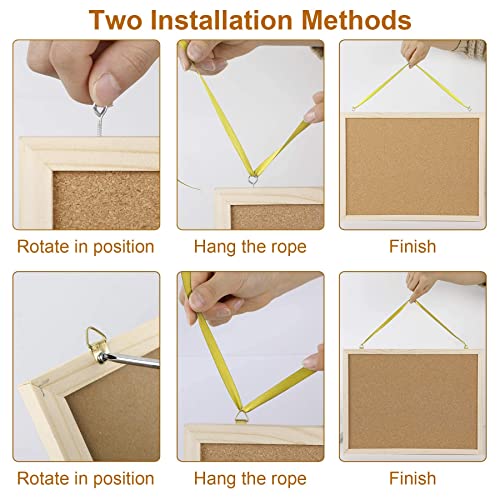 Two Installation Methods

Rotate in position

Hang the rope

Finish

Rotate in position

Hang the rope

Finish