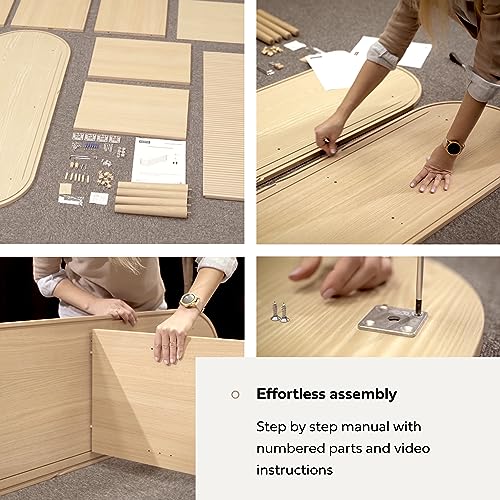 Effortless assembly

Step by step manual with numbered parts and video instructions