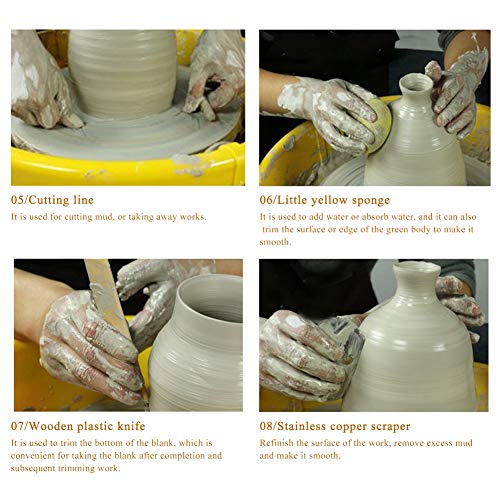 05/Cutting line

It is used for cutting mud, or taking away works.

06/Little yellow sponge

It is used to add water or absorb water, and it can also trim the surface or edge of the green body to make it smooth.

07/Wooden plastic knife

It is used to trim the bottom of the blank, which is convenient for taking the blank after completion and subsequent trimming work.

08/Stainless copper scraper

Refinish the surface of the work, remove excess mud and make it smooth.