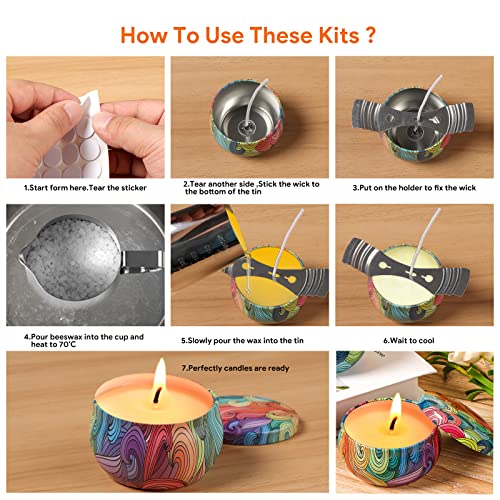 How To Use These Kits ?

1.Start form here.Tear the sticker

2.Tear another side ,Stick the wick to the bottom of the tin

3.Put on the holder to fix the wick

4.Pour beeswax into the cup and heat to 70°C

5.Slowly pour the wax into the tin

6.Wait to cool

7.Perfectly candles are ready