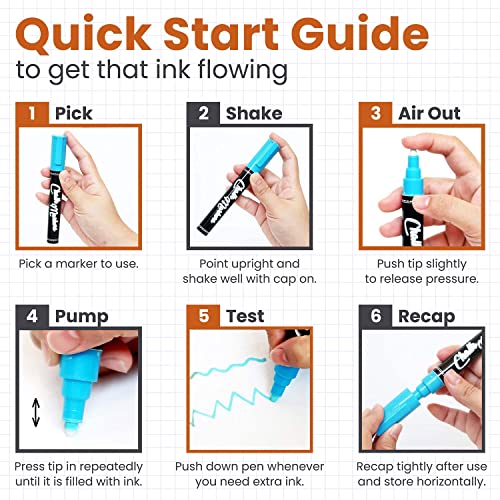 Quick Start Guide
to get that ink flowing

1 Pick

Pick a marker to use.

2 Shake

Point upright and shake well with cap on.

3 Air Out

Push tip slightly to release pressure.

4 Pump

Press tip in repeatedly until it is filled with ink.

5 Test

Push down pen whenever you need extra ink.

6 Recap

Recap tightly after use and store horizontally.