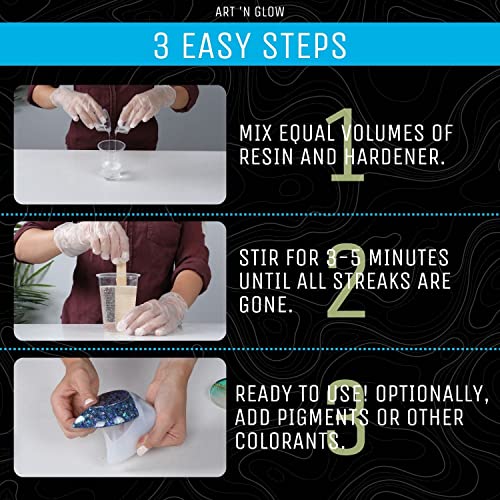 ART 'N GLOW

3 EASY STEPS

1

MIX EQUAL VOLUMES OF RESIN AND HARDENER.

2

STIR FOR 3-5 MINUTES UNTIL ALL STREAKS ARE GONE.

3

READY TO USE! OPTIONALLY, ADD PIGMENTS OR OTHER COLORANTS.