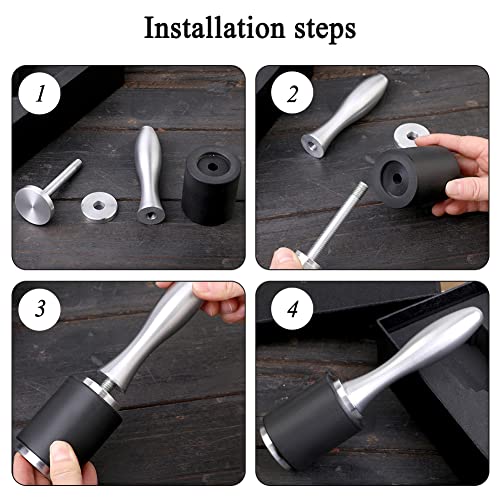 Installation steps

1

2

3

4