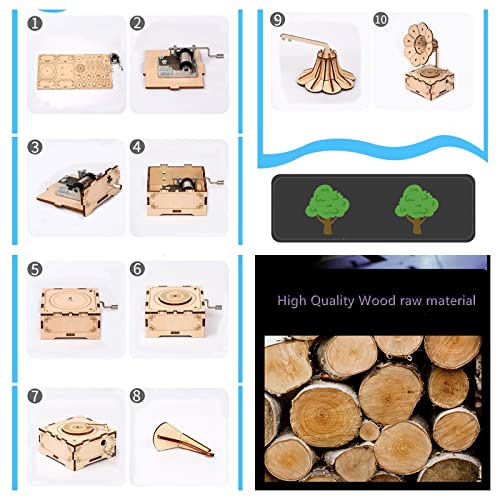 1
2
3
4
5
6
7
8
9
10
High Quality Wood raw material