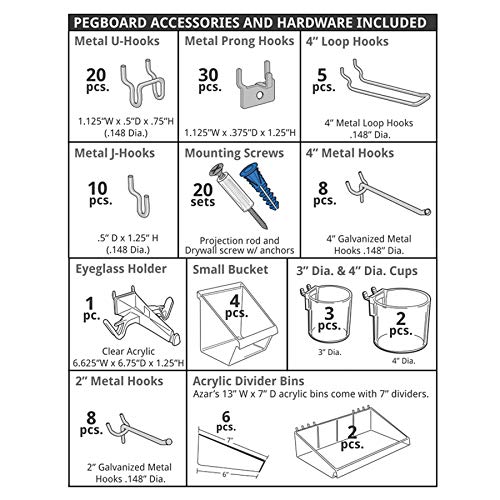 PEGBOARD ACCESSORIES AND HARDWARE INCLUDED

Metal U-Hooks
20 pcs.
1.125"W x .5"D x .75"H (.148 Dia.)

Metal Prong Hooks
30 pcs.
1.125"W x .375"D x 1.25"H

4" Loop Hooks
5 pcs.
4" Metal Loop Hooks .148" Dia.

Metal J-Hooks
10 pcs.
.5" D x 1.25" H (.148 Dia.)

Mounting Screws
20 sets
Projection rod and Drywall screw w/ anchors

4" Metal Hooks
8 pcs.
4" Galvanized Metal Hooks .148" Dia.

Eyeglass Holder
1 pc.
Clear Acrylic
6.625"W x 6.75"D x 1.25"H

Small Bucket
4 pcs.

3" Dia. & 4" Dia. Cups
3 pcs.
3" Dia.
2 pcs.
4" Dia.

2" Metal Hooks
8 pcs.
2" Galvanized Metal Hooks .148" Dia.

Acrylic Divider Bins
Azar's 13" W x 7" D acrylic bins come with 7" dividers.
6 pcs.
7"
6"
2 pcs.