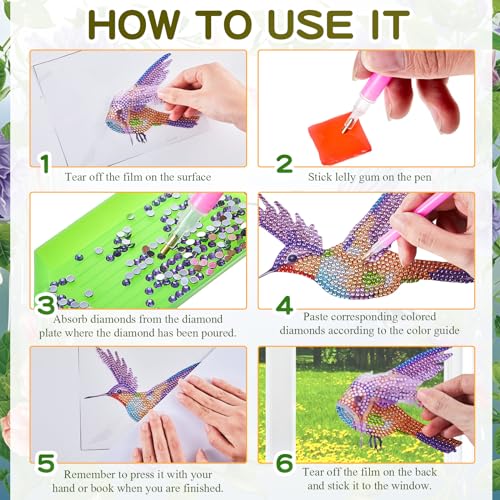 HOW TO USE IT

1
Tear off the film on the surface

2
Stick lelly gum on the pen

3
Absorb diamonds from the diamond plate where the diamond has been poured.

4
Paste corresponding colored diamonds according to the color guide

5
Remember to press it with your hand or book when you are finished.

6
Tear off the film on the back and stick it to the window.