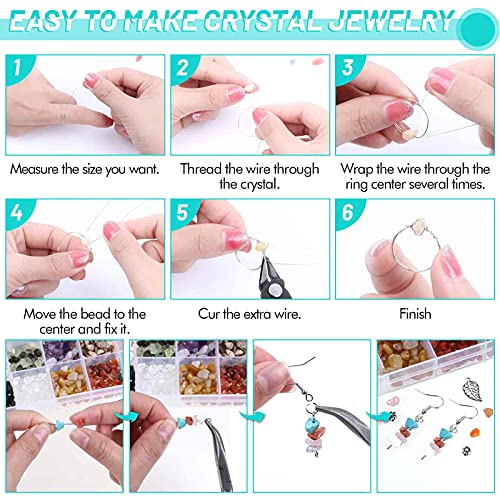 EASY TO MAKE CRYSTAL JEWELRY

1

Measure the size you want.

2

Thread the wire through the crystal.

3

Wrap the wire through the ring center several times.

4

Move the bead to the center and fix it.

5

Cur the extra wire.

6

Finish