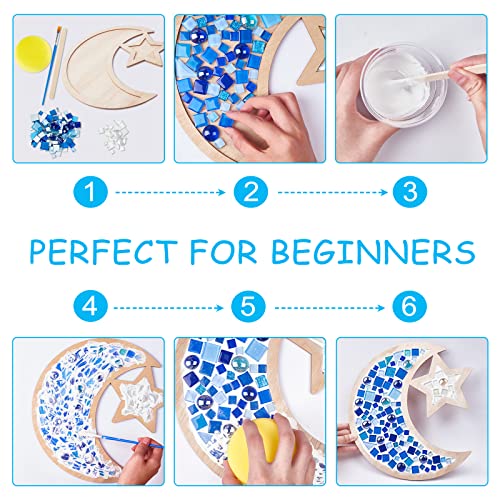 1
2
3
PERFECT FOR BEGINNERS
4
5
6