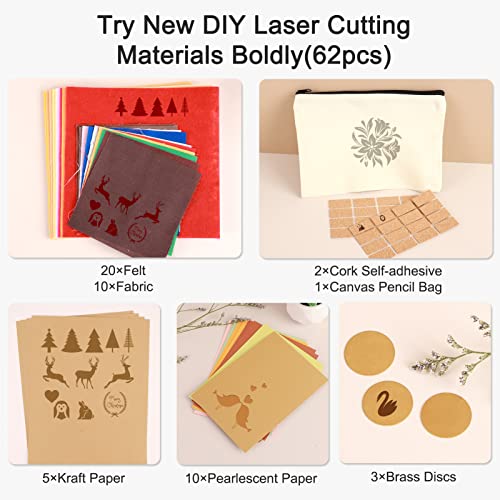 Try New DIY Laser Cutting Materials Boldly(62pcs)

20×Felt
10×Fabric

2×Cork Self-adhesive
1×Canvas Pencil Bag

5×Kraft Paper

10×Pearlescent Paper

3×Brass Discs