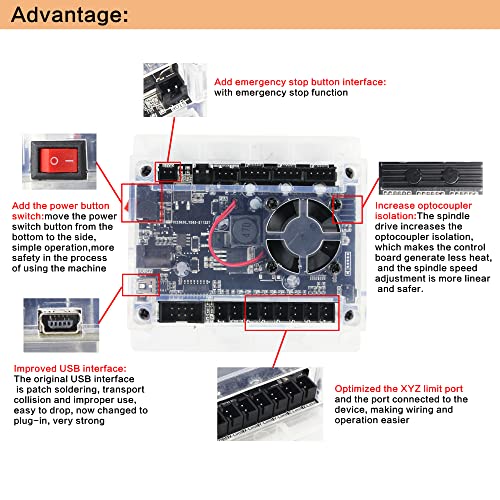 Advantage:

Add emergency stop button interface: with emergency stop function

Add the power button switch:move the power switch button from the bottom to the side, simple operation,more safety in the process of using the machine

Increase optocoupler isolation:The spindle drive increases the optocoupler isolation, which makes the control board generate less heat, and the spindle speed adjustment is more linear and safer.

Improved USB interface: The original USB interface is patch soldering, transport collision and improper use, easy to drop, now changed to plug-in, very strong

Optimized the XYZ limit port and the port connected to the device, making wiring and operation easier