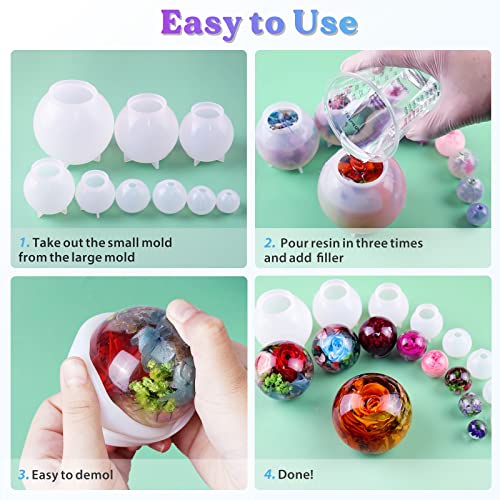 Easy to Use

1. Take out the small mold from the large mold

2. Pour resin in three times and add filler

3. Easy to demol

4. Done!