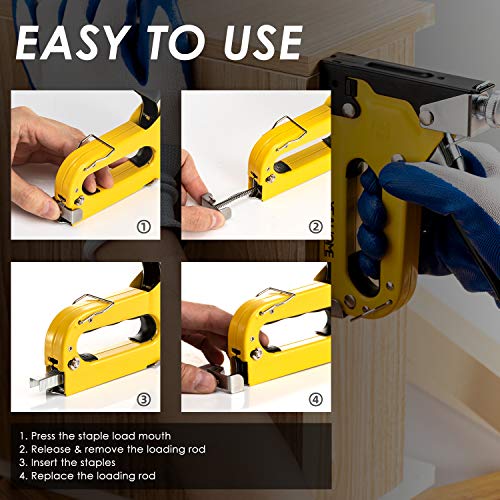 EASY TO USE

①

②

③

④

1. Press the staple load mouth
2. Release & remove the loading rod
3. Insert the staples
4. Replace the loading rod