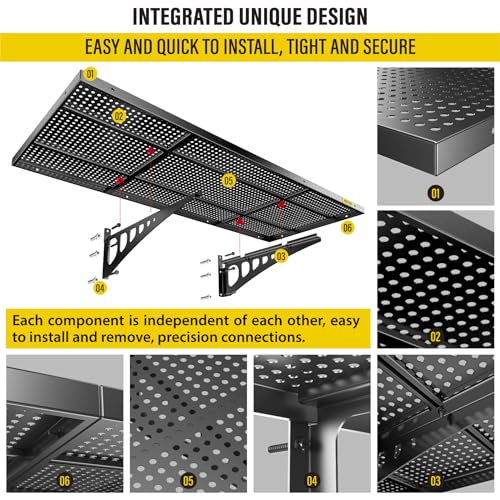 INTEGRATED UNIQUE DESIGN

EASY AND QUICK TO INSTALL, TIGHT AND SECURE

01

02

05

06

03

04

01

02

Each component is independent of each other, easy to install and remove, precision connections.

06

05

04

03