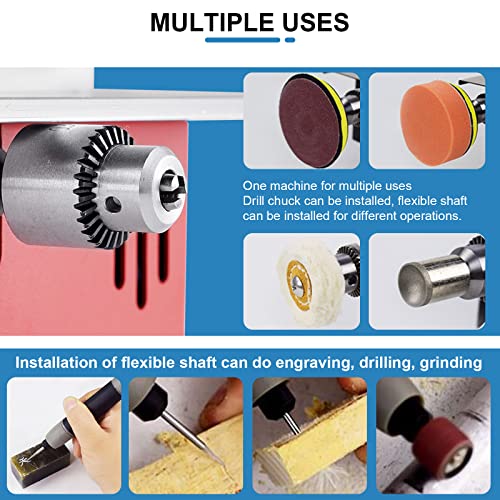 MULTIPLE USES

One machine for multiple uses
Drill chuck can be installed, flexible shaft can be installed for different operations.

Installation of flexible shaft can do engraving, drilling, grinding