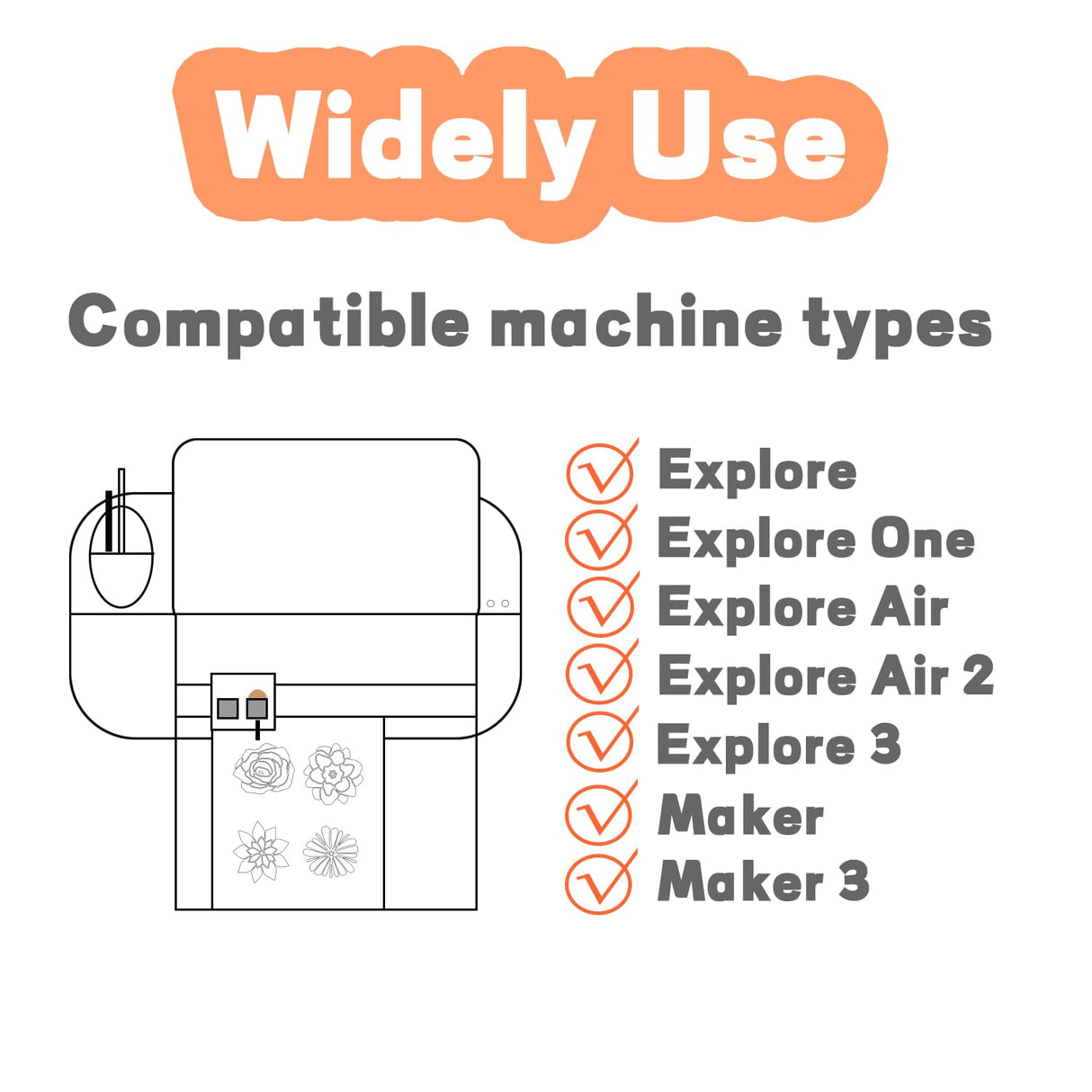 Widely Use

Compatible machine types

Explore
Explore One
Explore Air
Explore Air 2
Explore 3
Maker
Maker 3