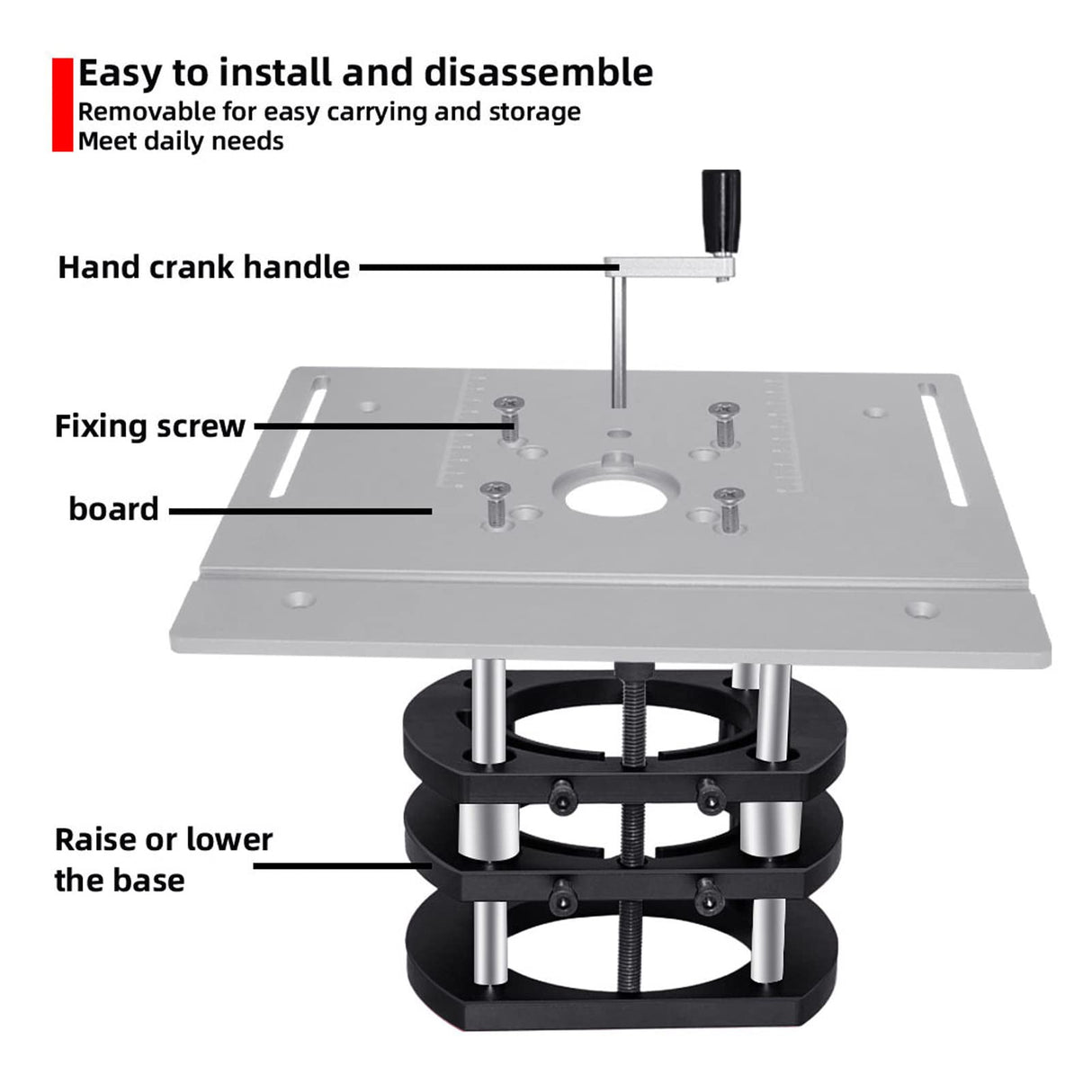 Easy to install and disassemble
Removable for easy carrying and storage
Meet daily needs

Hand crank handle

Fixing screw

board

Raise or lower the base