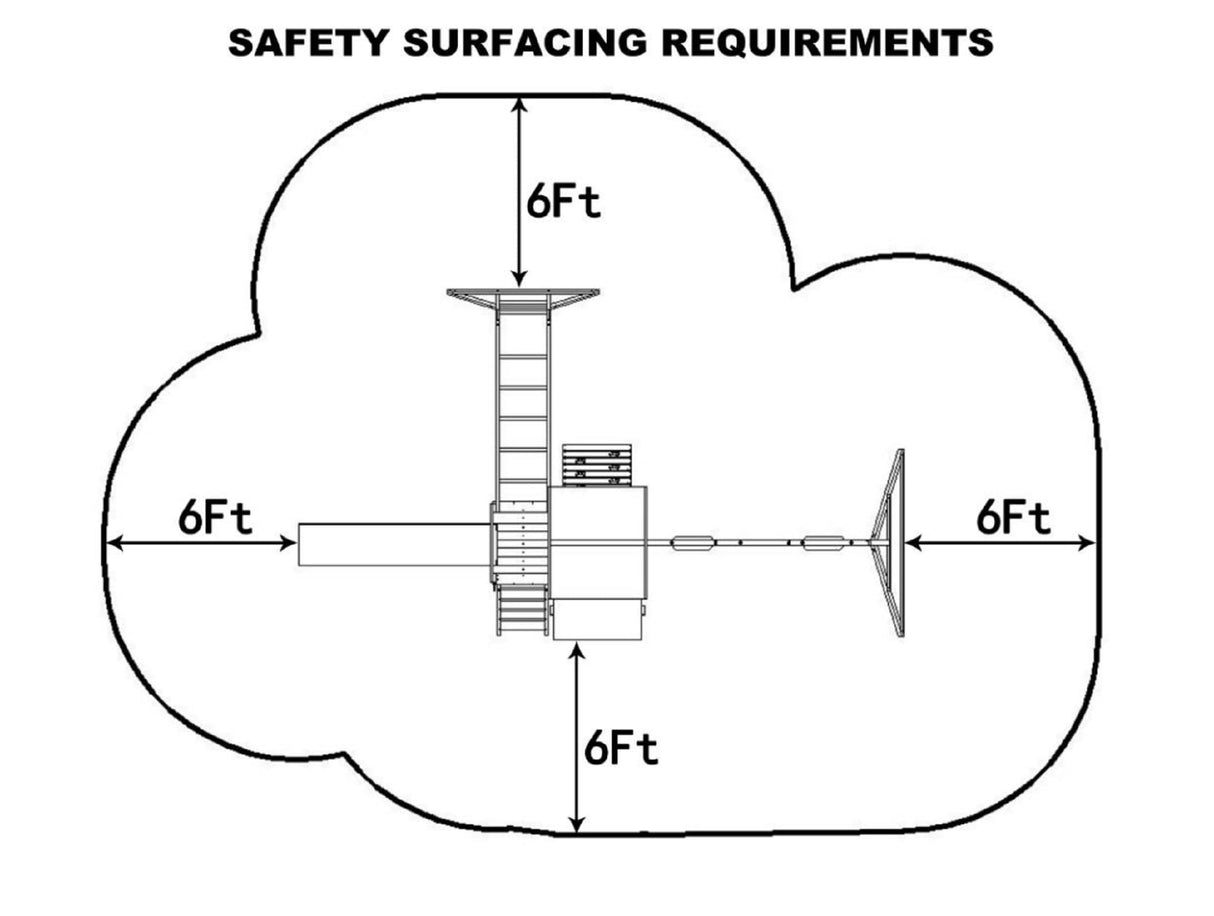 SAFETY SURFACING REQUIREMENTS

6Ft

6Ft

6Ft

6Ft