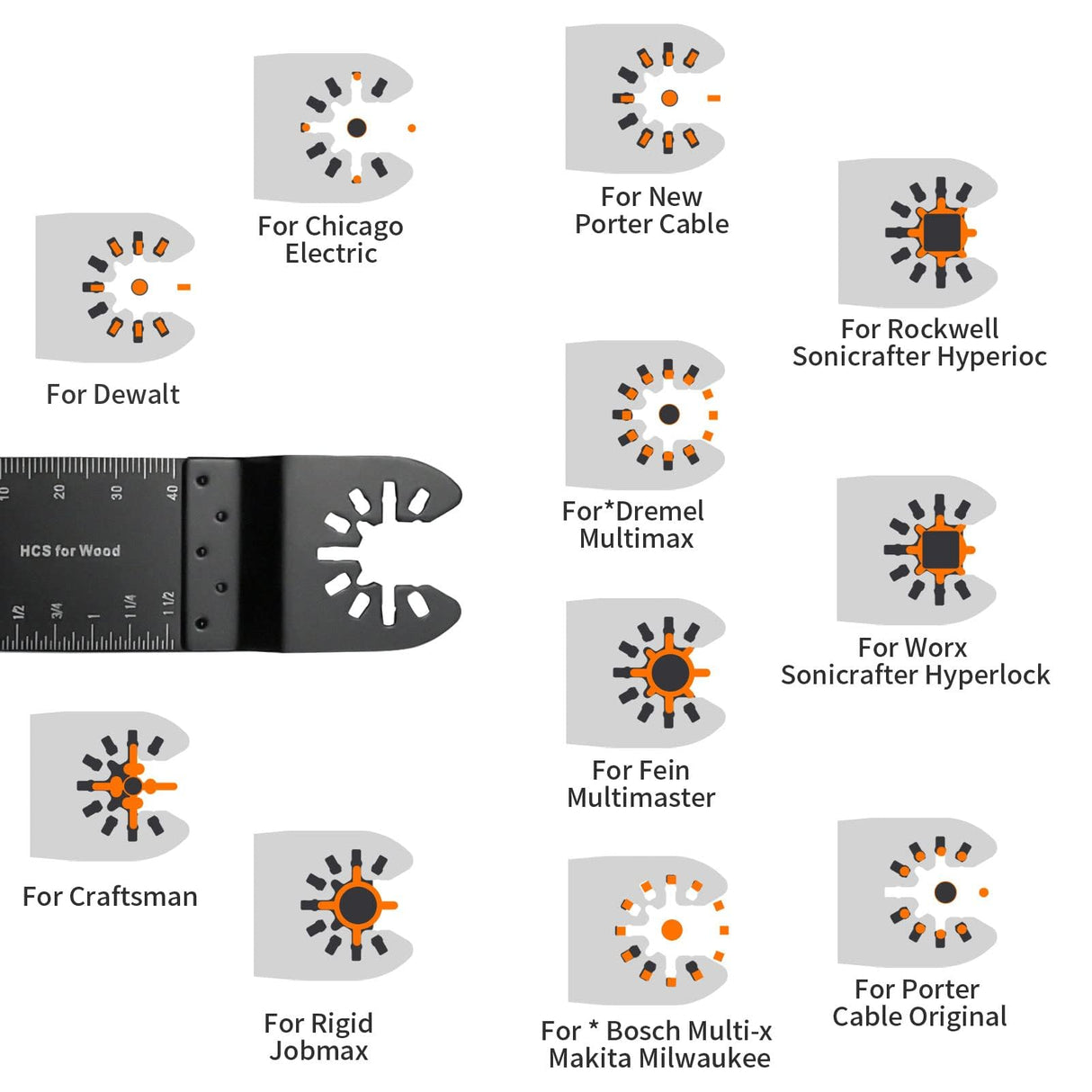 For Chicago Electric

For New Porter Cable

For Dewalt

For Rockwell Sonicrafter Hyperioc

10 20 30 40

HCS for Wood

1/2 3/4 1 1 1/4 1 1/2

For*Dremel Multimax

For Worx Sonicrafter Hyperlock

For Fein Multimaster

For Craftsman

For Rigid Jobmax

For * Bosch Multi-x Makita Milwaukee

For Porter Cable Original