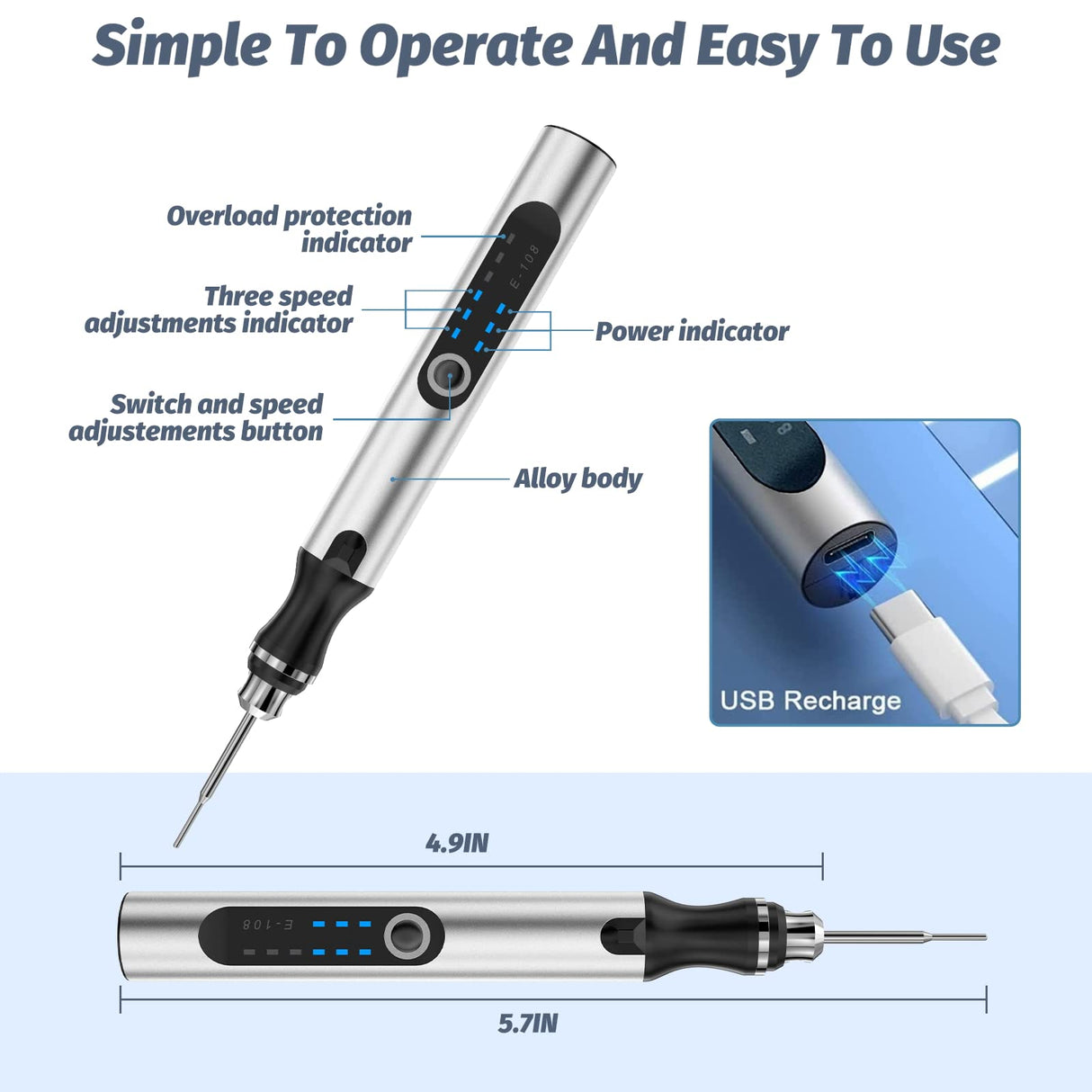 Simple To Operate And Easy To Use

Overload protection indicator

Three speed adjustments indicator

Power indicator

Switch and speed adjustements button

Alloy body

E-108

USB Recharge

4.9IN

E-108

5.7IN