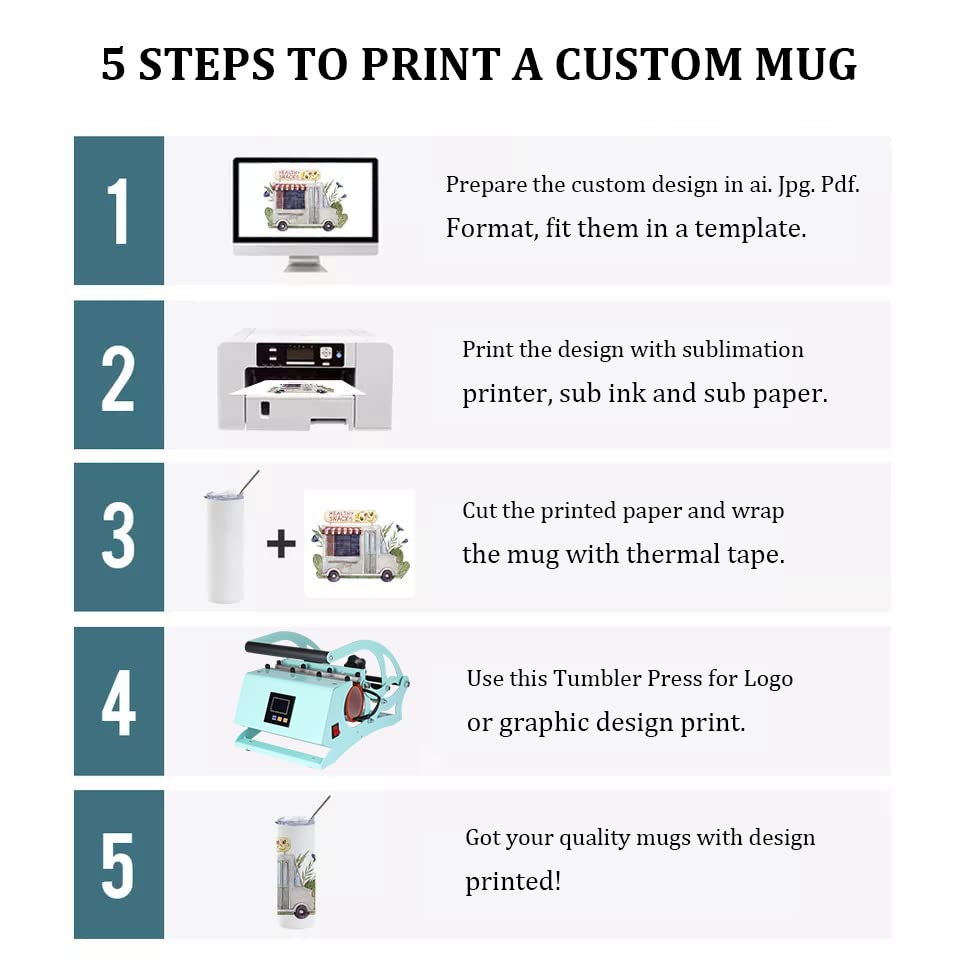 5 STEPS TO PRINT A CUSTOM MUG

1

HEALTHY SNACKS

Prepare the custom design in ai. Jpg. Pdf. Format, fit them in a template.

2

Print the design with sublimation printer, sub ink and sub paper.

3

+

HEALTHY SNACKS

Cut the printed paper and wrap the mug with thermal tape.

4

Use this Tumbler Press for Logo or graphic design print.

5

Got your quality mugs with design printed!