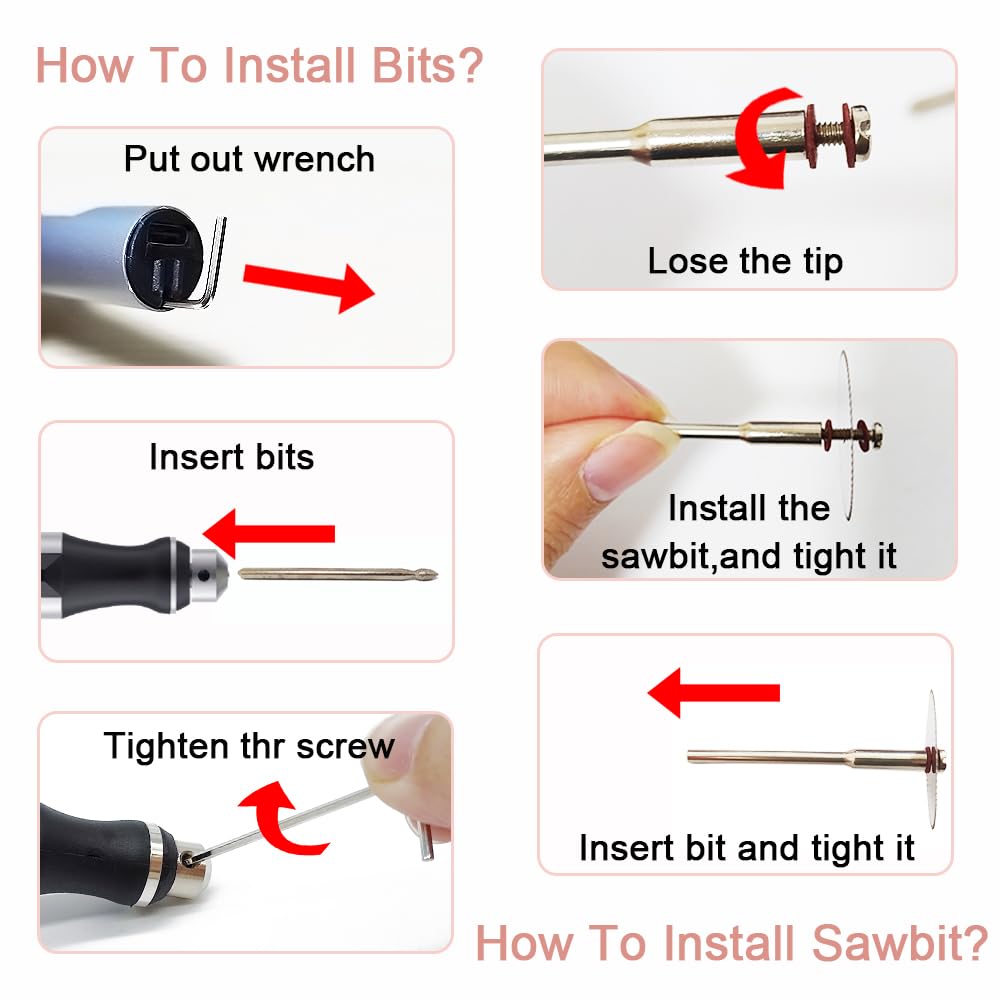 How To Install Bits?

Put out wrench

Insert bits

Tighten thr screw

Lose the tip

Install the sawbit,and tight it

Insert bit and tight it

How To Install Sawbit?