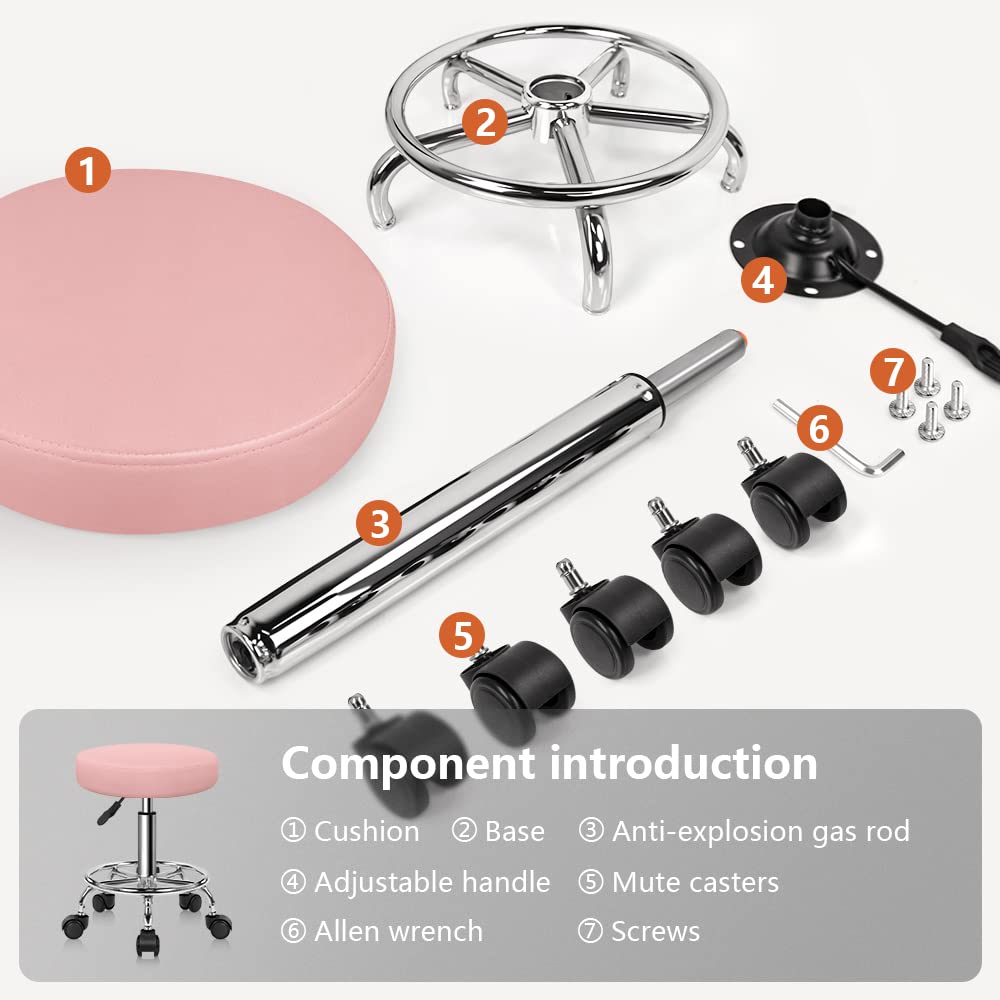 1
2
4
7
6
3
5

Component introduction

① Cushion ② Base ③ Anti-explosion gas rod
④ Adjustable handle ⑤ Mute casters
⑥ Allen wrench ⑦ Screws