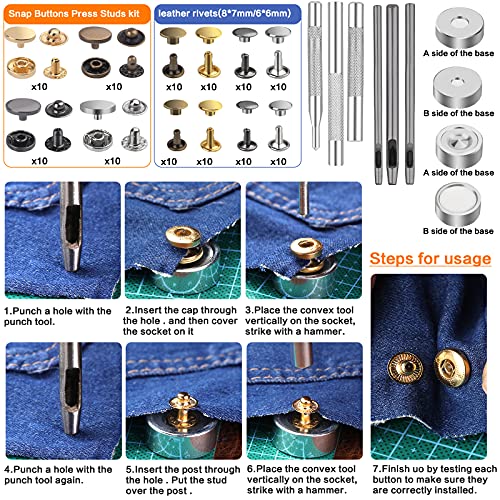 Snap Buttons Press Studs kit

x10 x10

x10 x10

leather rivets(8*7mm/6*6mm)

x10 x10 x10 x10

x10 x10 x10 x10

A side of the base

B side of the base

A side of the base

B side of the base

Steps for usage

1.Punch a hole with the punch tool.

2.Insert the cap through the hole . and then cover the socket on it

3.Place the convex tool vertically on the socket, strike with a hammer.

4.Punch a hole with the punch tool again.

5.Insert the post through the hole . Put the stud over the post .

6.Place the convex tool vertically on the socket, strike with a hammer.

7.Finish uo by testing each button to make sure they are correctly installed.