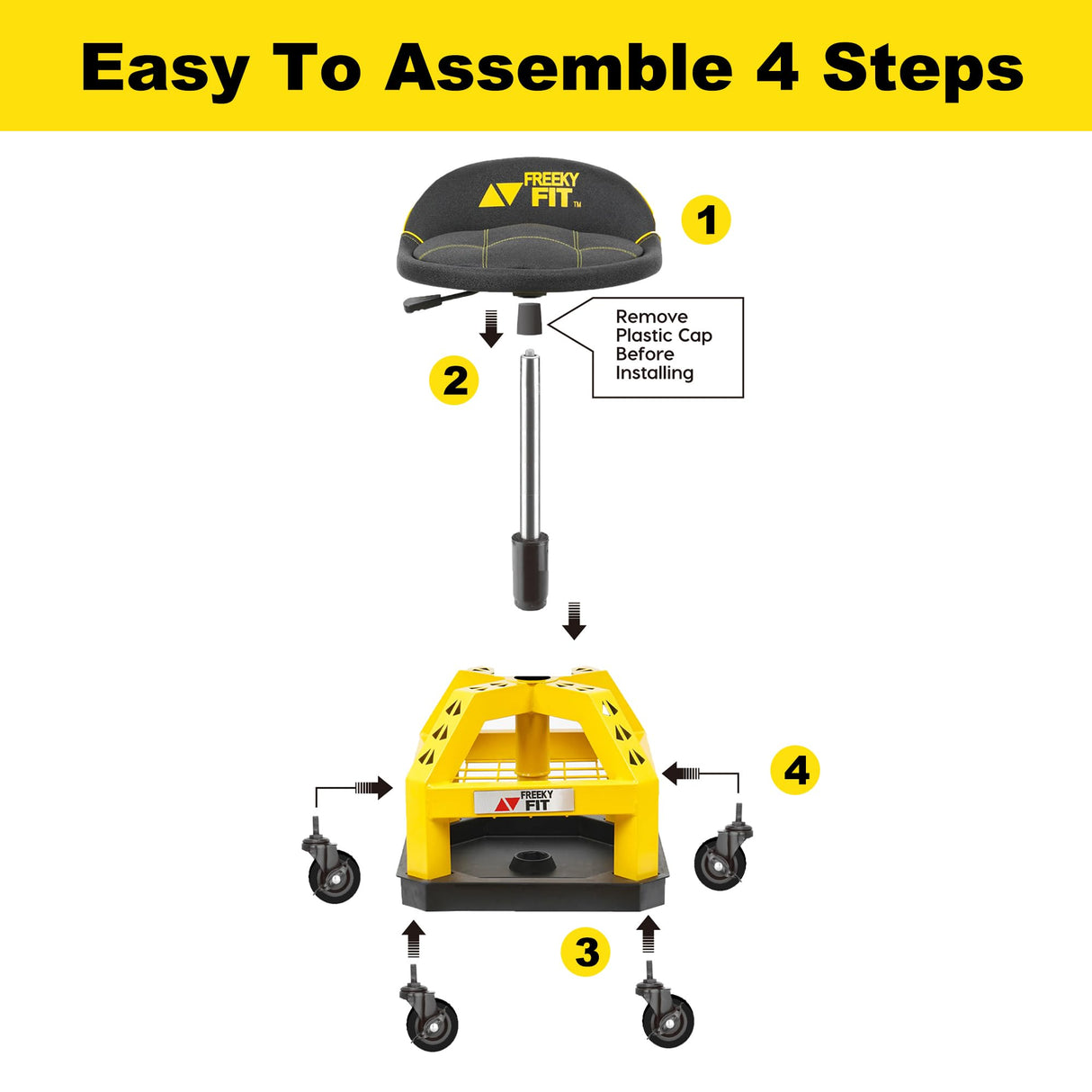 Easy To Assemble 4 Steps

FREEKY FIT™

1

Remove Plastic Cap Before Installing

2

4

FREEKY FIT

3