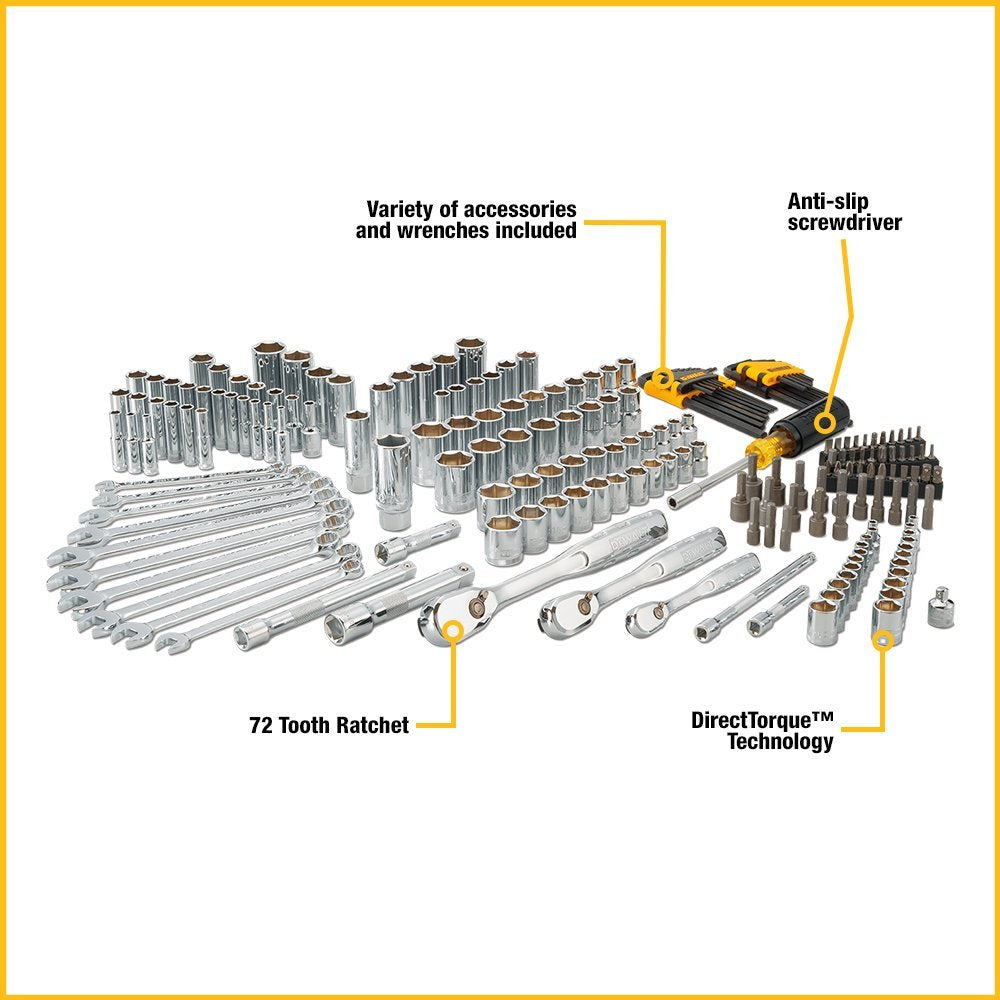 Variety of accessories and wrenches included

Anti-slip screwdriver

72 Tooth Ratchet

DirectTorque™ Technology