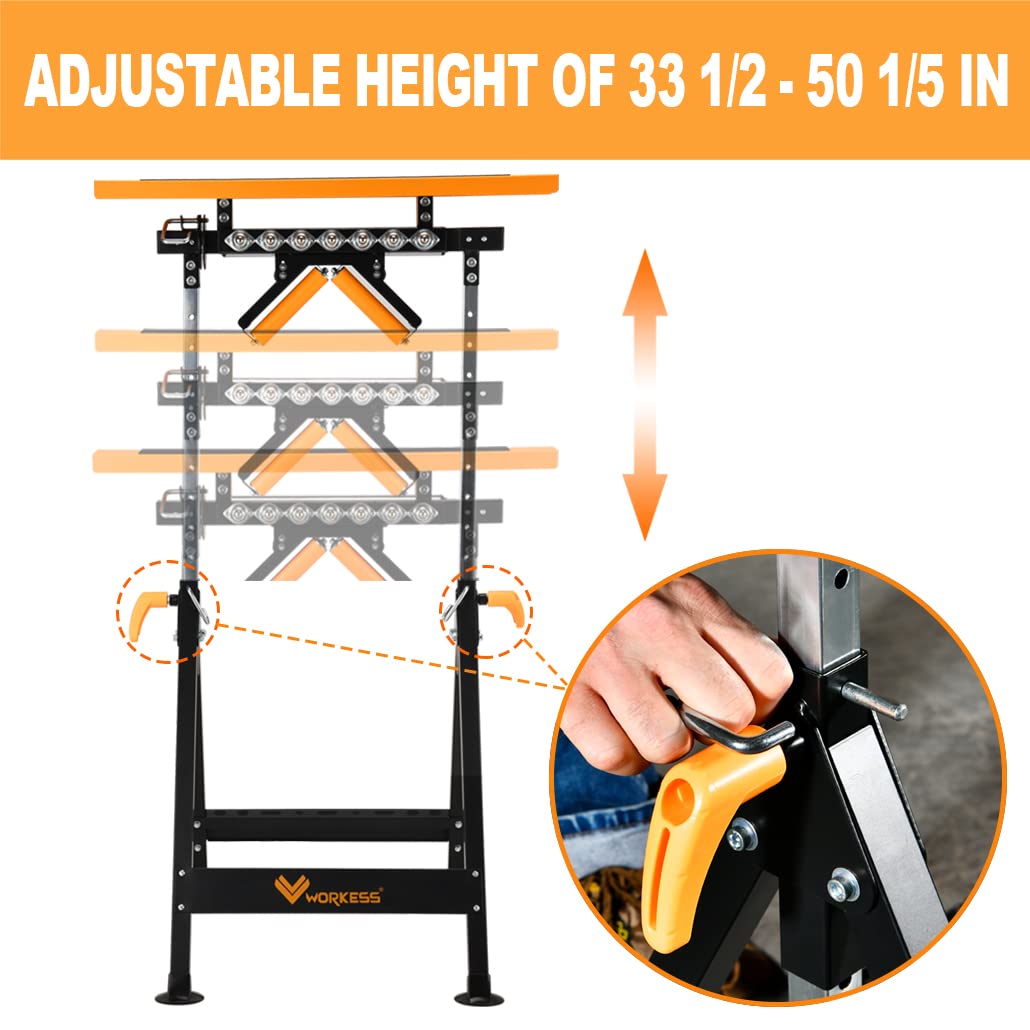 ADJUSTABLE HEIGHT OF 33 1/2 - 50 1/5 IN

WORKESS®