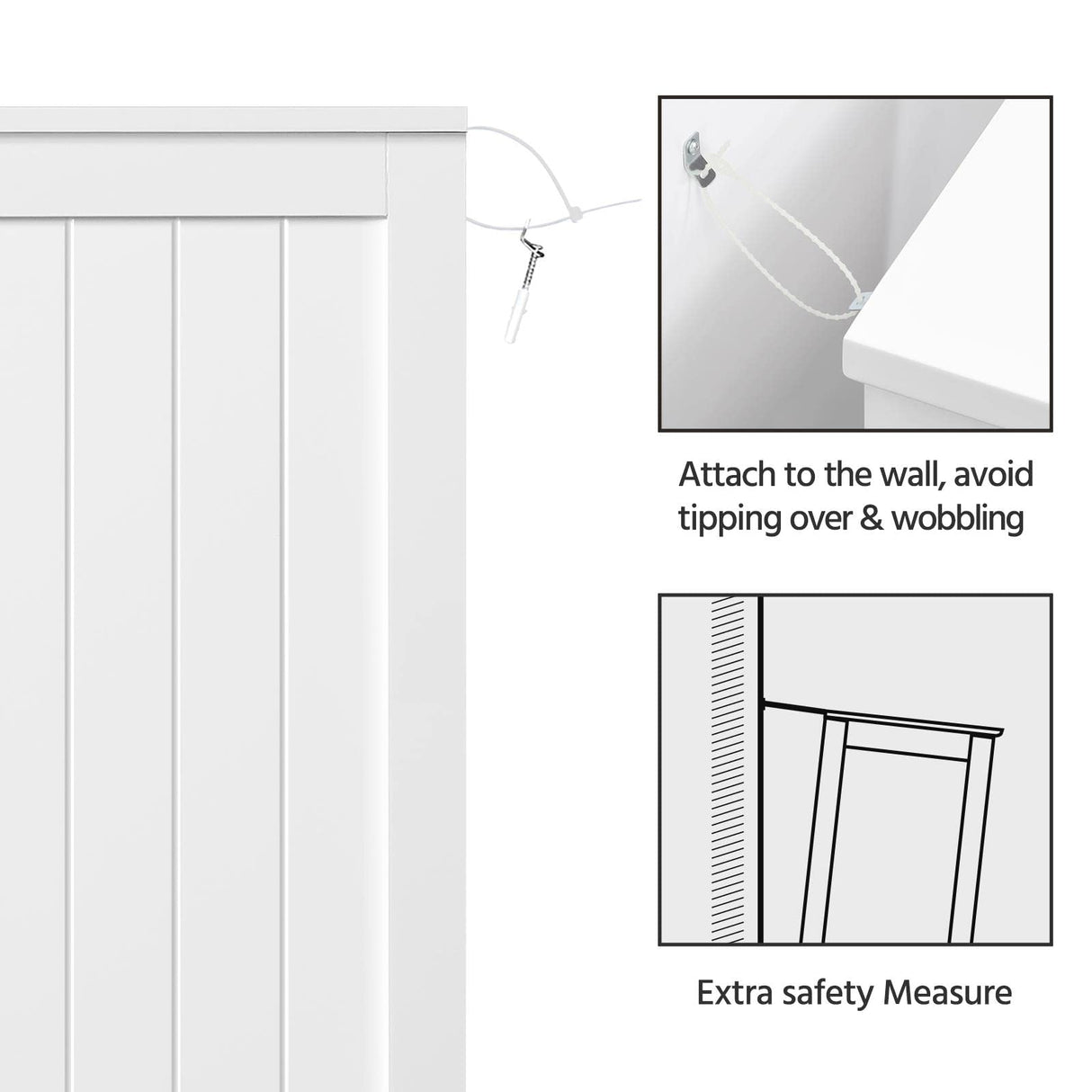 Attach to the wall, avoid tipping over & wobbling

Extra safety Measure