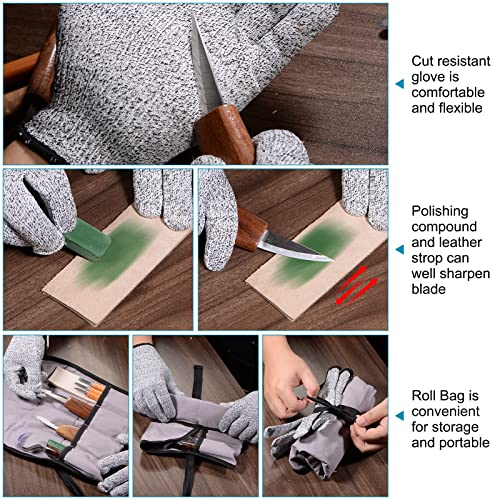 Cut resistant glove is comfortable and flexible

Polishing compound and leather strop can well sharpen blade

Roll Bag is convenient for storage and portable